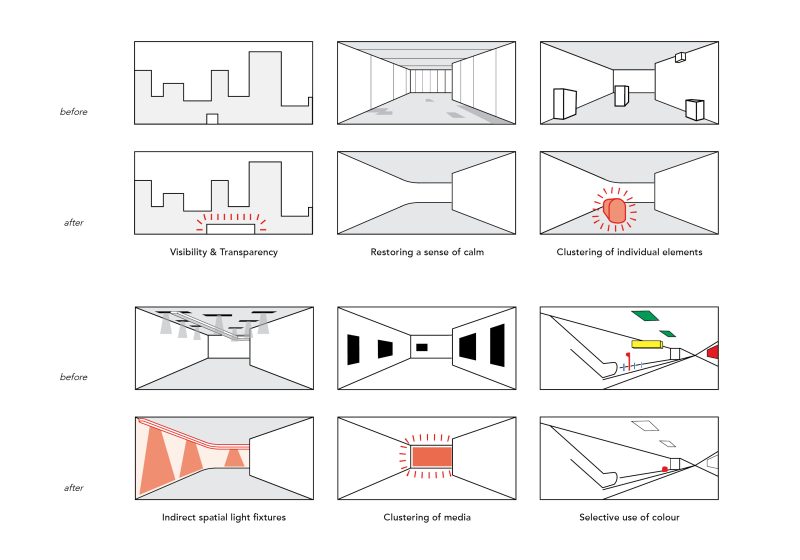 before

after

Visibility & Transparency

Restoring a sense of calm

Clustering of individual elements

before

after

Indirect spatial light fixtures

Clustering of media

Selective use of colour